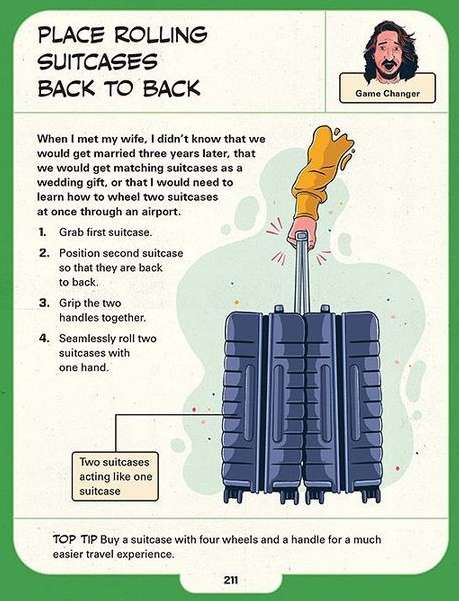 PLACE ROLLING SUITCASES BACK TO BACK

Game Changer

When I met my wife, I didn't know that we would get married three years later, that we would get matching suitcases as a wedding gift, or that I would need to learn how to wheel two suitcases at once through an airport.

1. Grab first suitcase.
2. Position second suitcase so that they are back to back.
3. Grip the two handles together.
4. Seamlessly roll two suitcases with one hand.

Two suitcases acting like one suitcase

TOP TIP Buy a suitcase with four wheels and a handle for a much easier travel experience.

211